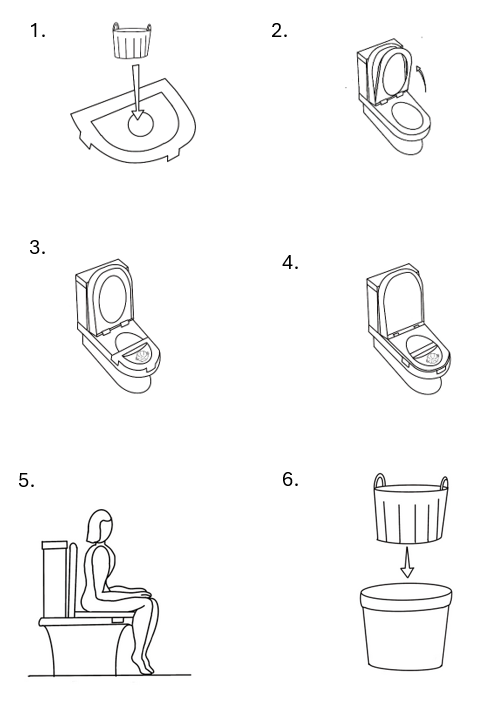 1.

2.

3.

4.

5.

6.